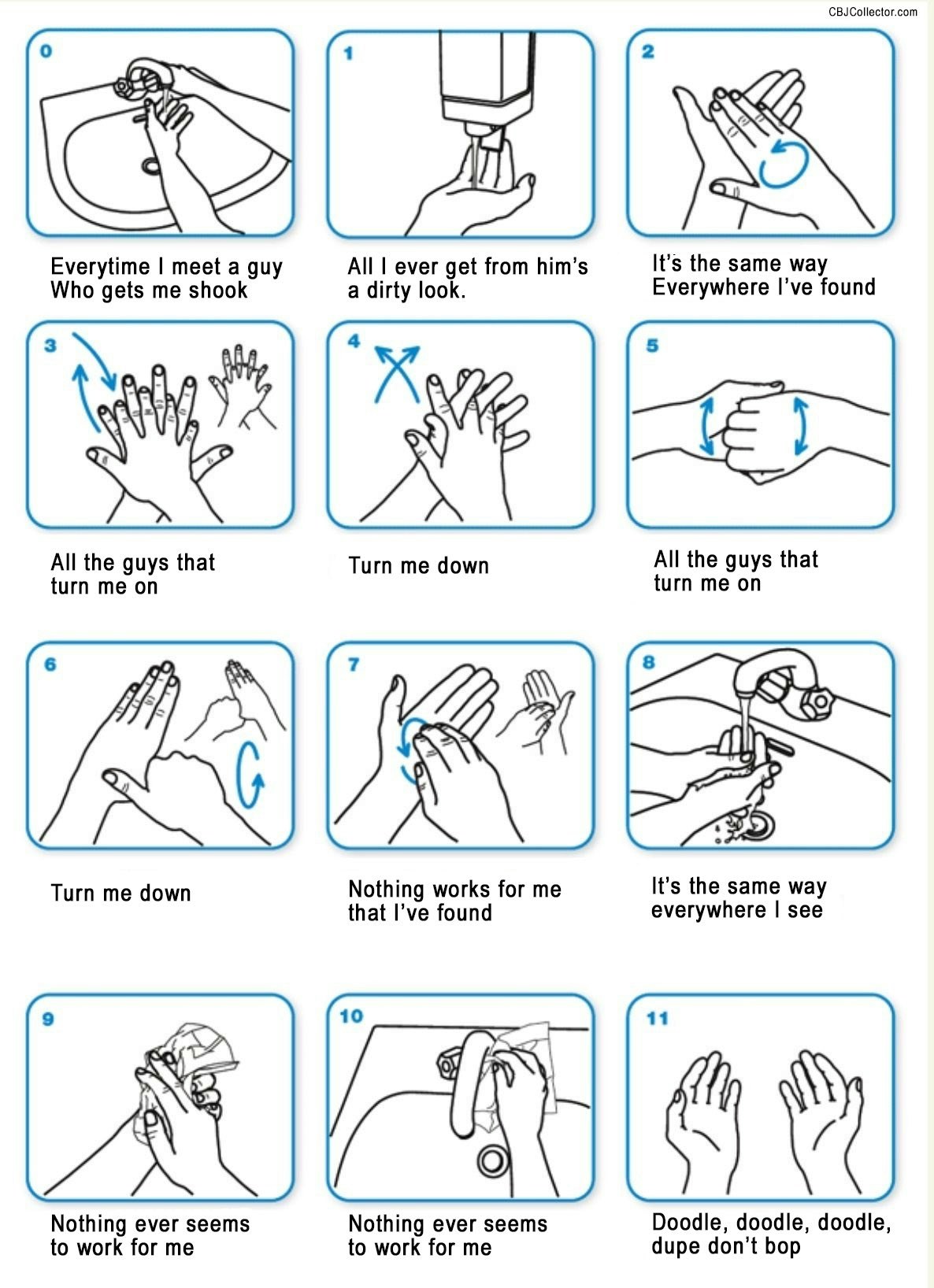 CBJCollector.com

0

Everytime I meet a guy
Who gets me shook

1

All I ever get from him's
a dirty look.

2

It's the same way
Everywhere I've found

3

All the guys that
turn me on

4

Turn me down

5

All the guys that
turn me on

6

Turn me down

7

Nothing works for me
that I've found

8

It's the same way
everywhere I see

9

Nothing ever seems
to work for me

10

Nothing ever seems
to work for me

11

Doodle, doodle, doodle,
dupe don't bop